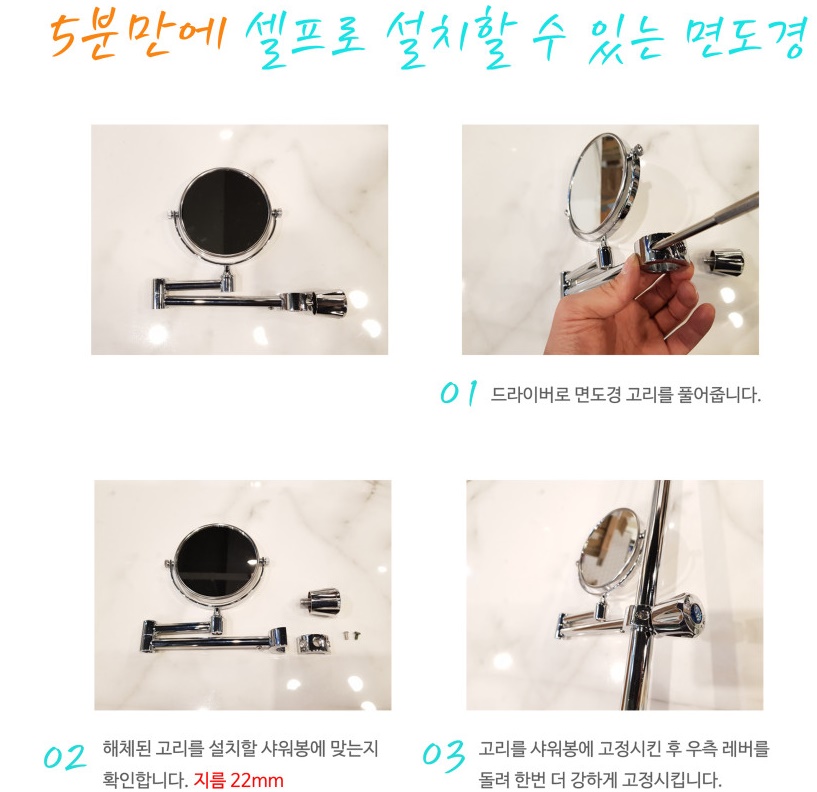 5분만에 셀프로 설치할 수 있는 면도경

01 드라이버로 면도경 고리를 풀어줍니다.

02 해체된 고리를 설치할 샤워봉에 맞는지 확인합니다. 지름 22mm

03 고리를 샤워봉에 고정시킨 후 우측 레버를 돌려 한번 더 강하게 고정시킵니다.